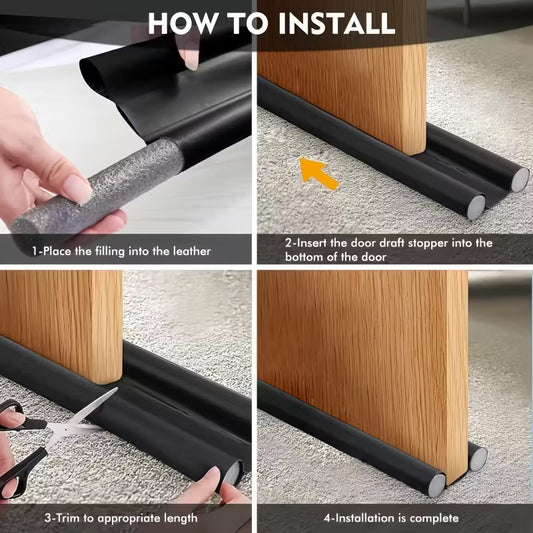 HOW TO INSTALL

1-Place the filling into the leather

2-Insert the door draft stopper into the bottom of the door

3-Trim to appropriate length

4-Installation is complete